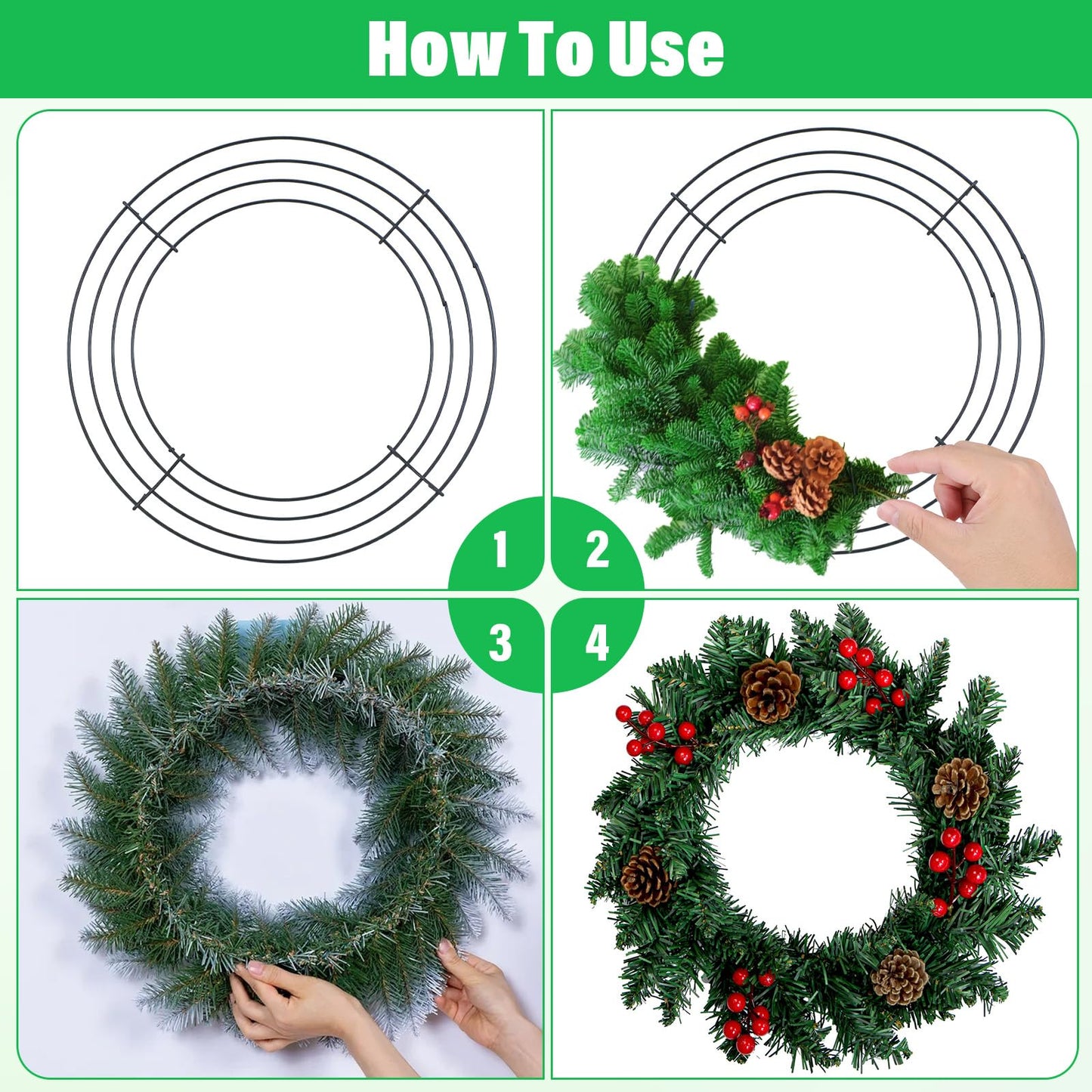 How To Use

1

2

3

4