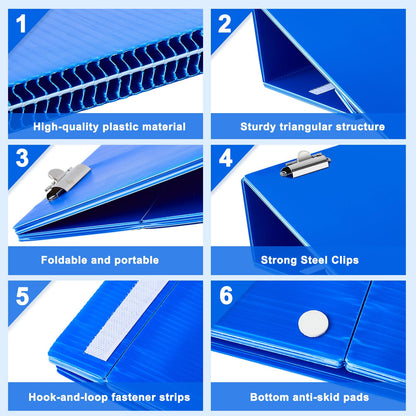 1
High-quality plastic material

2
Sturdy triangular structure

3
Foldable and portable

4
Strong Steel Clips

5
Hook-and-loop fastener strips

6
Bottom anti-skid pads