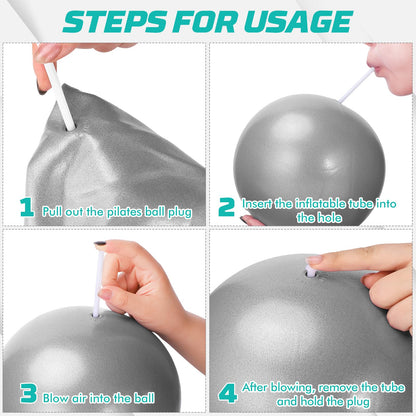 STEPS FOR USAGE

1 Pull out the pilates ball plug

2 Insert the inflatable tube into the hole

3 Blow air into the ball

4 After blowing, remove the tube and hold the plug