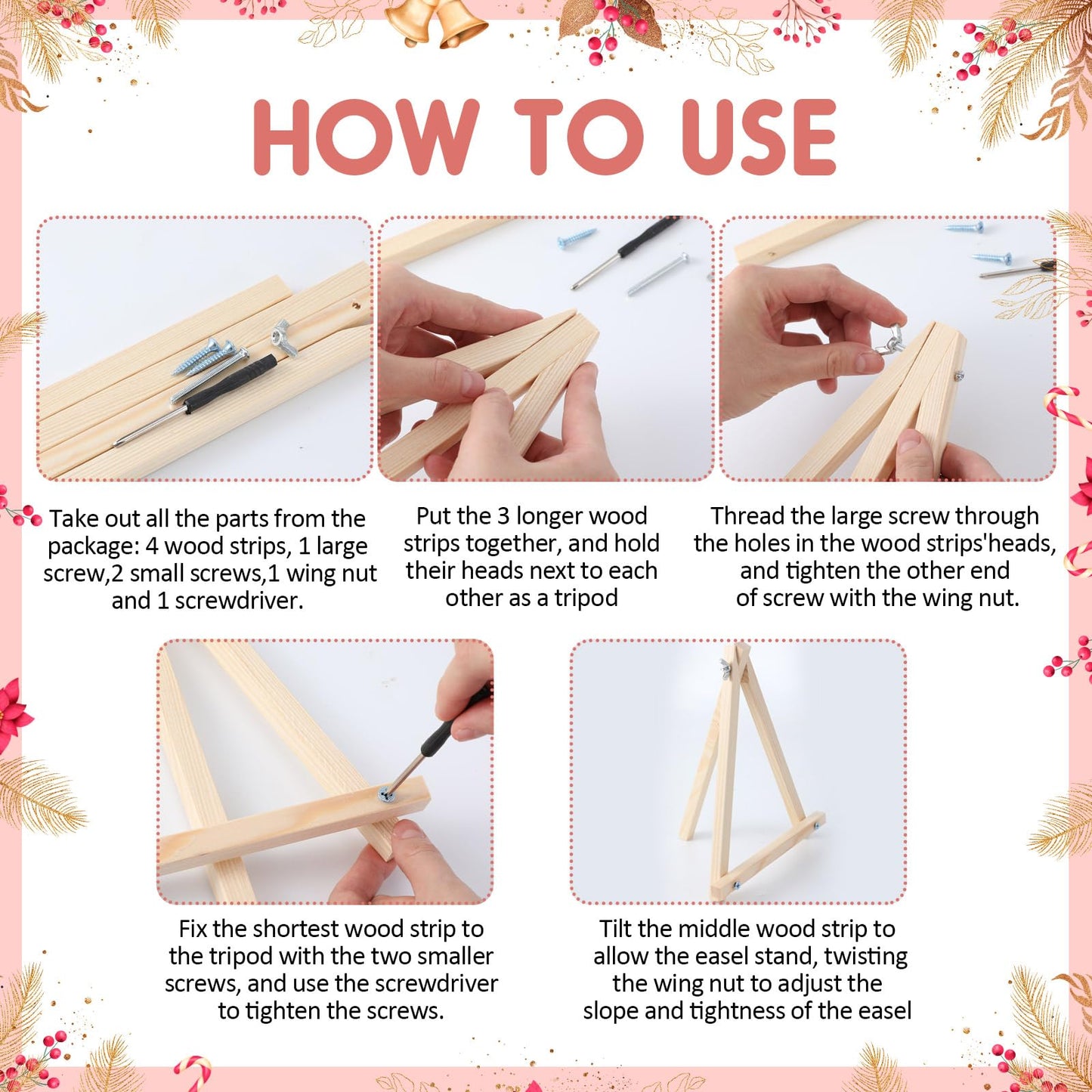 HOW TO USE

Take out all the parts from the package: 4 wood strips, 1 large screw,2 small screws,1 wing nut and 1 screwdriver.

Put the 3 longer wood strips together, and hold their heads next to each other as a tripod

Thread the large screw through the holes in the wood strips'heads, and tighten the other end of screw with the wing nut.

Fix the shortest wood strip to the tripod with the two smaller screws, and use the screwdriver to tighten the screws.

Tilt the middle wood strip to allow the easel stand, twisting the wing nut to adjust the slope and tightness of the easel