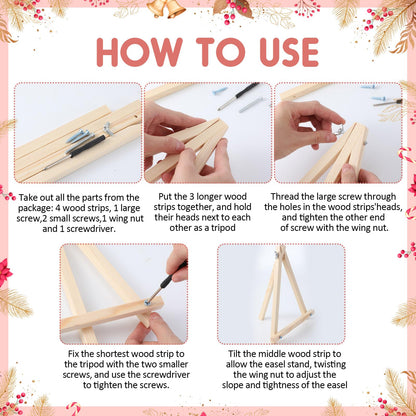 HOW TO USE

Take out all the parts from the package: 4 wood strips, 1 large screw,2 small screws,1 wing nut and 1 screwdriver.

Put the 3 longer wood strips together, and hold their heads next to each other as a tripod

Thread the large screw through the holes in the wood strips'heads, and tighten the other end of screw with the wing nut.

Fix the shortest wood strip to the tripod with the two smaller screws, and use the screwdriver to tighten the screws.

Tilt the middle wood strip to allow the easel stand, twisting the wing nut to adjust the slope and tightness of the easel