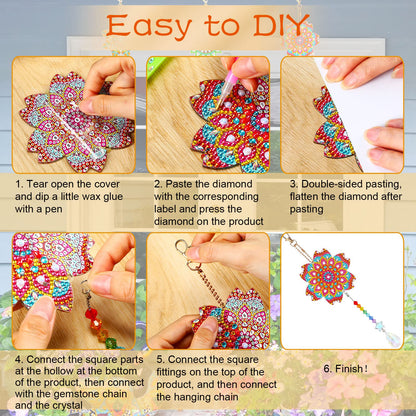 Easy to DIY

1. Tear open the cover and dip a little wax glue with a pen

2. Paste the diamond with the corresponding label and press the diamond on the product

3. Double-sided pasting, flatten the diamond after pasting

4. Connect the square parts at the hollow at the bottom of the product, then connect with the gemstone chain and the crystal

5. Connect the square fittings on the top of the product, and then connect the hanging chain

6. Finish!