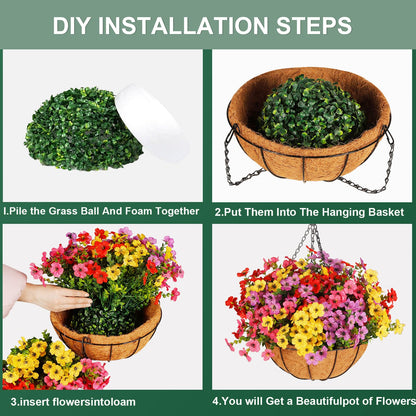 DIY INSTALLATION STEPS

I.Pile the Grass Ball And Foam Together

2.Put Them Into The Hanging Basket

3.insert flowersintoloam

4.You will Get a Beautifulpot of Flowers