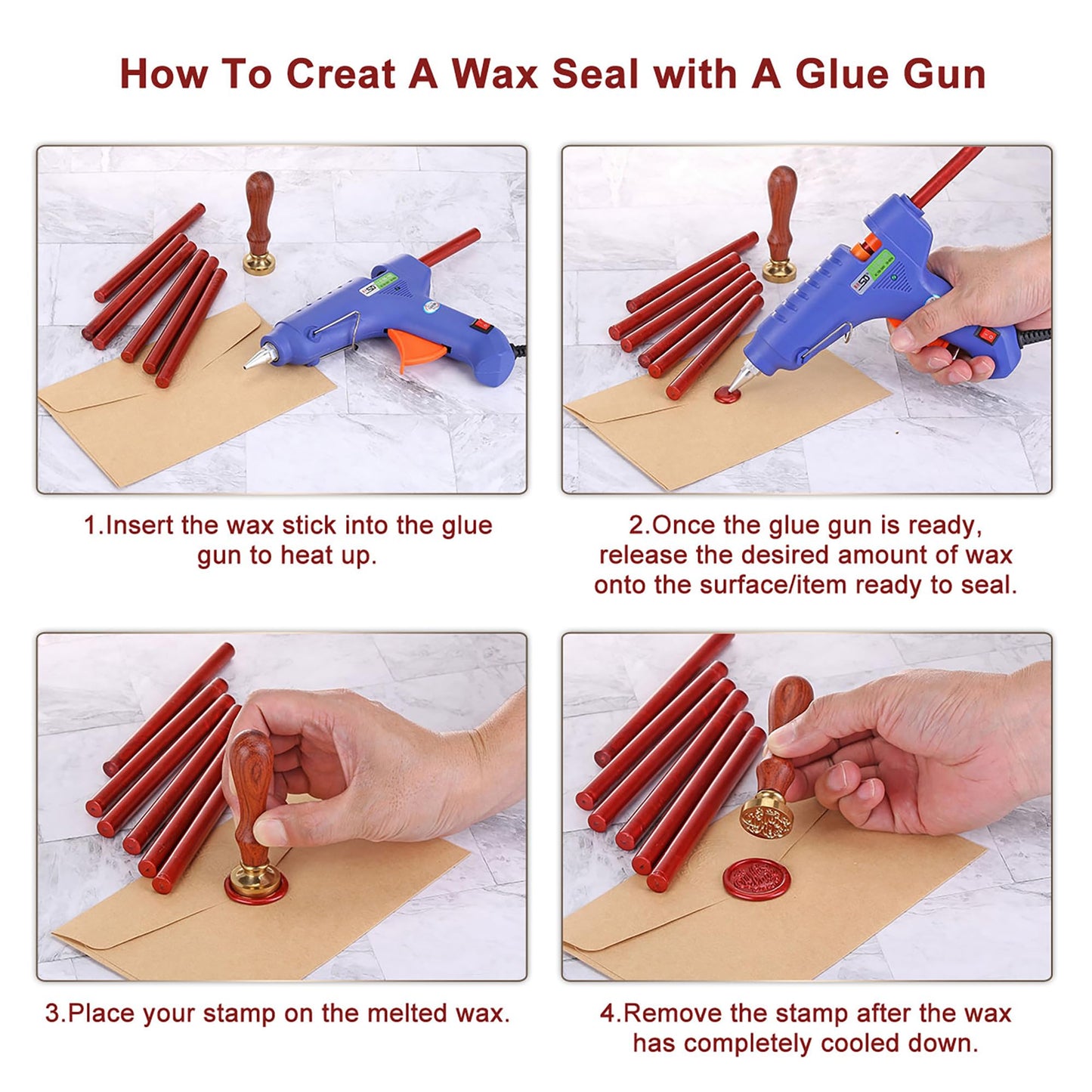 How To Creat A Wax Seal with A Glue Gun

1.Insert the wax stick into the glue gun to heat up.

2.Once the glue gun is ready, release the desired amount of wax onto the surface/item ready to seal.

3.Place your stamp on the melted wax.

4.Remove the stamp after the wax has completely cooled down.