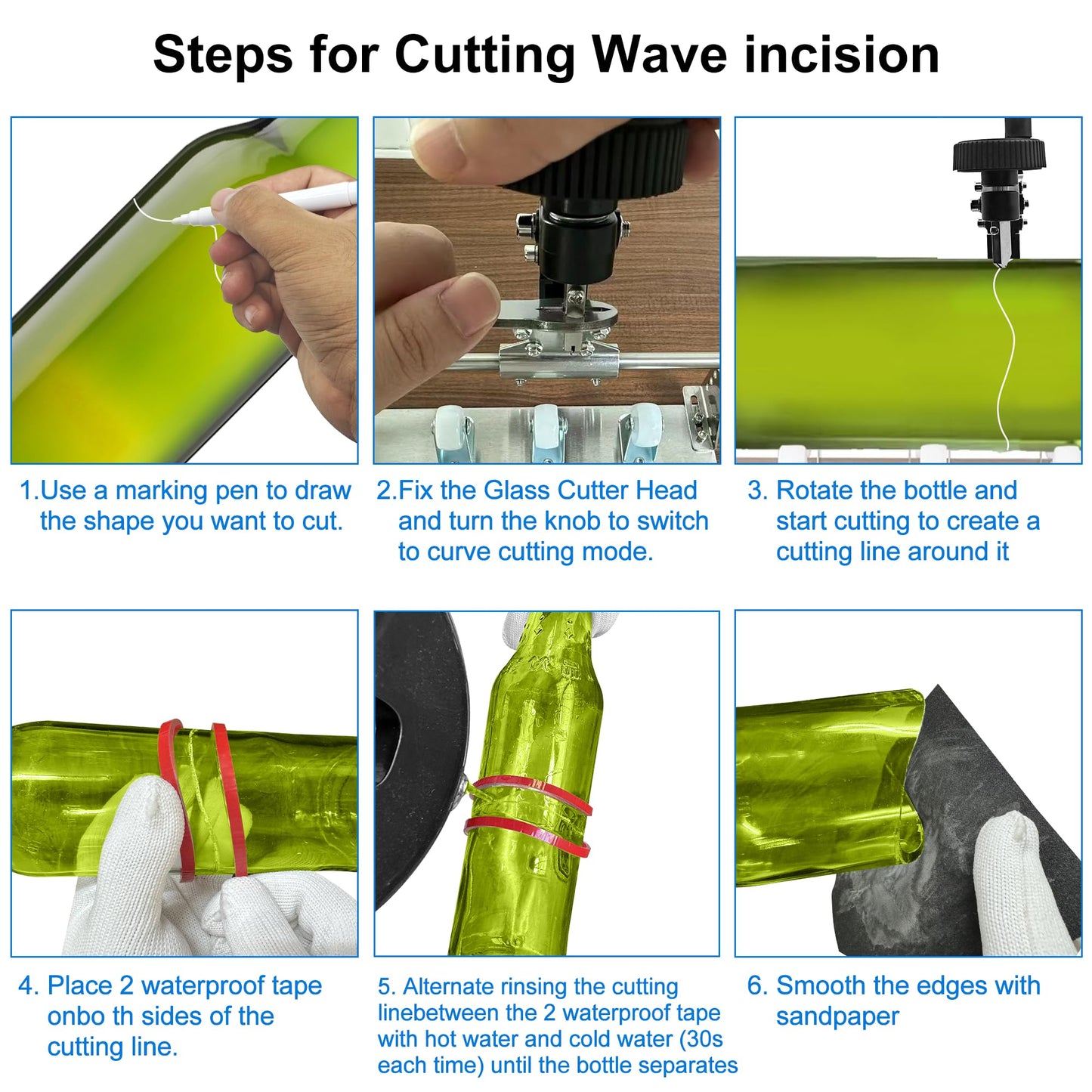 Steps for Cutting Wave incision

1.Use a marking pen to draw the shape you want to cut.

2.Fix the Glass Cutter Head and turn the knob to switch to curve cutting mode.

3. Rotate the bottle and start cutting to create a cutting line around it

4. Place 2 waterproof tape onbo th sides of the cutting line.

5. Alternate rinsing the cutting linebetween the 2 waterproof tape with hot water and cold water (30s each time) until the bottle separates

6. Smooth the edges with sandpaper