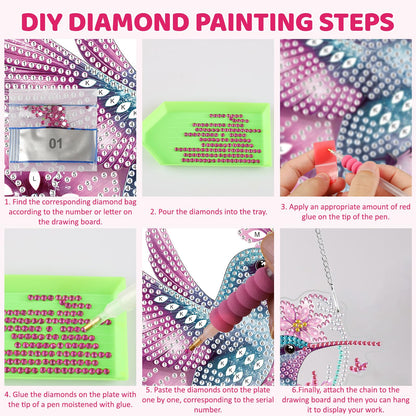 DIY DIAMOND PAINTING STEPS

01

1. Find the corresponding diamond bag according to the number or letter on the drawing board.

2. Pour the diamonds into the tray.

3. Apply an appropriate amount of red glue on the tip of the pen.

4. Glue the diamonds on the plate with the tip of a pen moistened with glue.

5. Paste the diamonds onto the plate one by one, corresponding to the serial number.

6.Finally, attach the chain to the drawing board and then you can hang it to display your work.