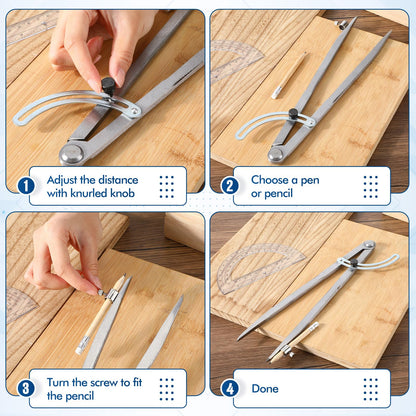 1 Adjust the distance with knurled knob

2 Choose a pen or pencil

3 Turn the screw to fit the pencil

4 Done