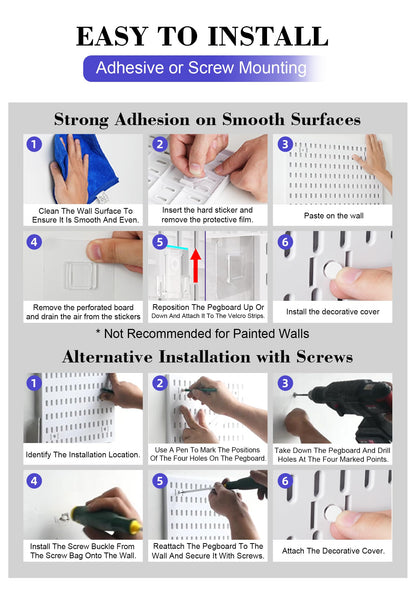 EASY TO INSTALL

Adhesive or Screw Mounting

Strong Adhesion on Smooth Surfaces

1
Clean The Wall Surface To Ensure It Is Smooth And Even.

2
Insert the hard sticker and remove the protective film.

3
Paste on the wall

4
Remove the perforated board and drain the air from the stickers

5
Reposition The Pegboard Up Or Down And Attach It To The Velcro Strips.

6
Install the decorative cover

* Not Recommended for Painted Walls

Alternative Installation with Screws

1
Identify The Installation Location.

2
Use A Pen To Mark The Positions Of The Four Holes On The Pegboard.

3
Take Down The Pegboard And Drill Holes At The Four Marked Points.

4
Install The Screw Buckle From The Screw Bag Onto The Wall.

5
Reattach The Pegboard To The Wall And Secure It With Screws.

6
Attach The Decorative Cover.