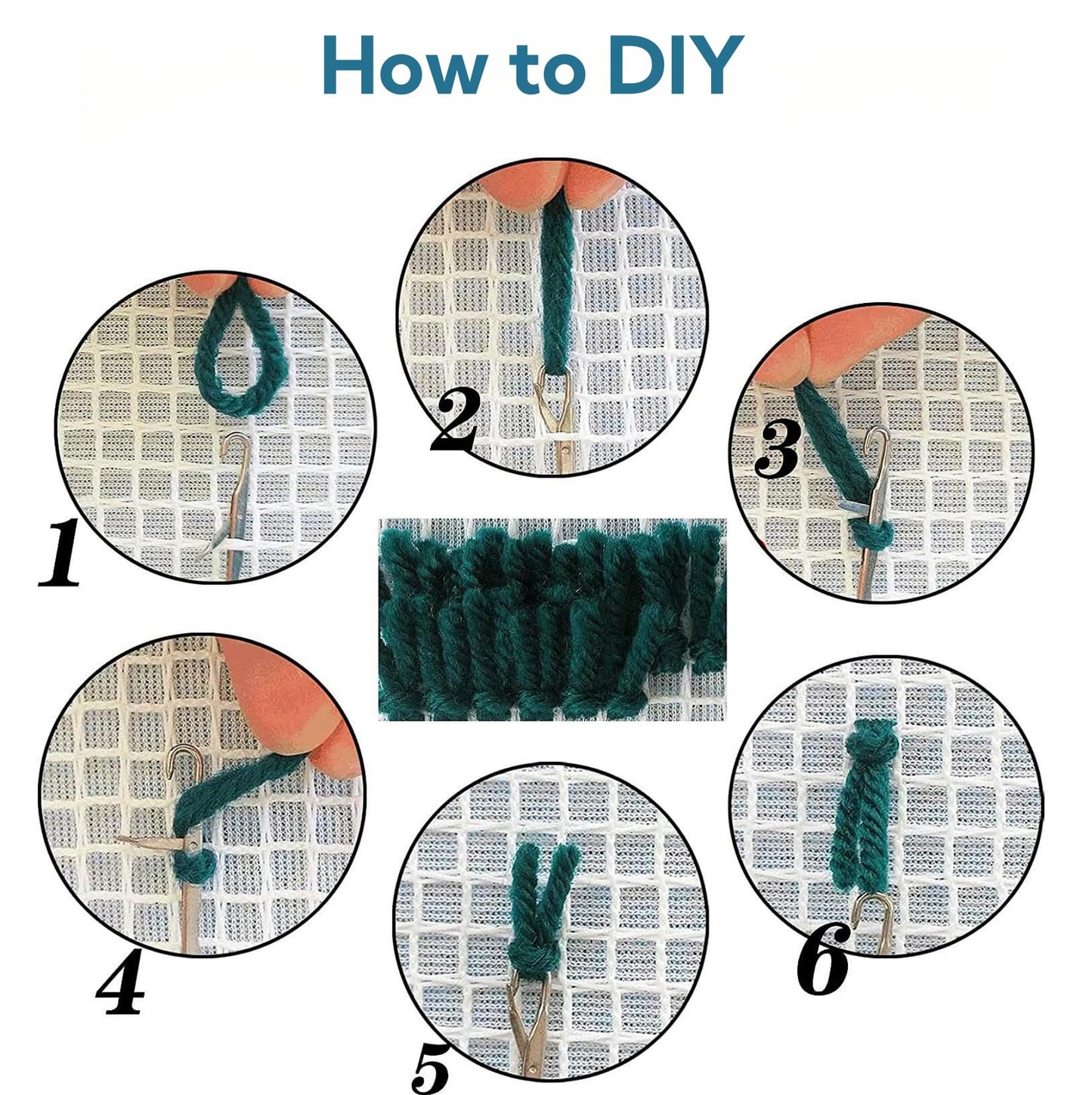 How to DIY

1

2

3

4

5

6