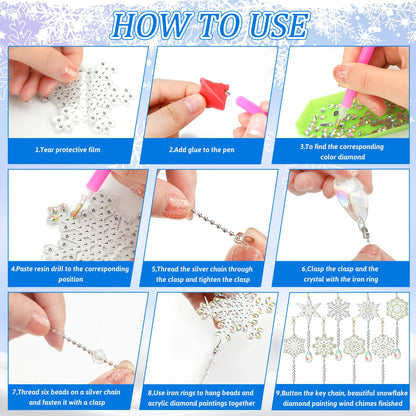 HOW TO USE

1.Tear protective film

2.Add glue to the pen

3.To find the corresponding color diamond

4.Paste resin drill to the corresponding position

5,Thread the silver chain through the clasp and tighten the clasp

6,Clasp the clasp and the crystal with the iron ring

7,Thread six beads on a silver chain and fasten it with a clasp

8,Use iron rings to hang beads and acrylic diamond paintings together

9,Button the key chain, beautiful snowflake diamond painting wind chimes finished