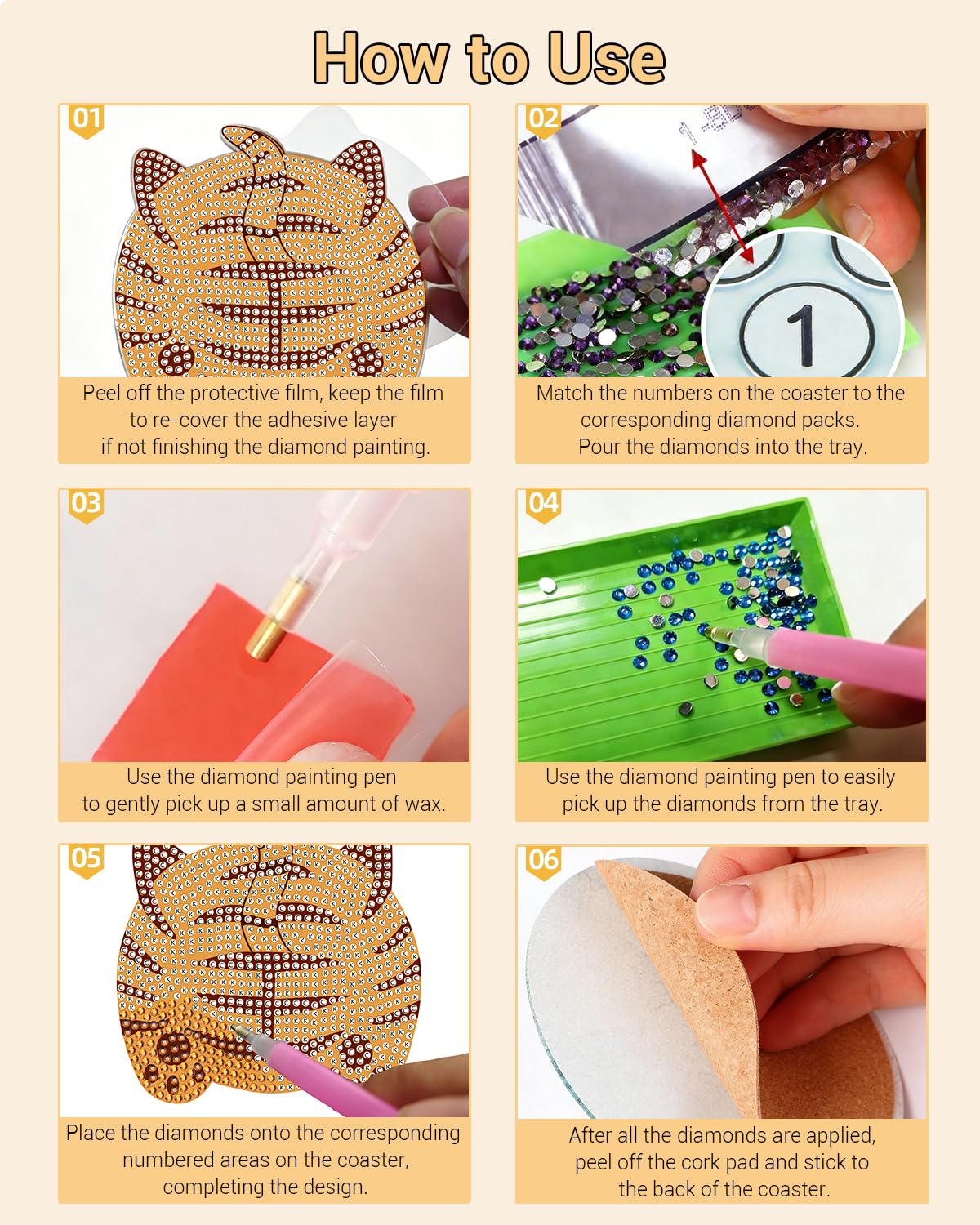 How to Use

01

Peel off the protective film, keep the film to re-cover the adhesive layer if not finishing the diamond painting.

02

1

Match the numbers on the coaster to the corresponding diamond packs. Pour the diamonds into the tray.

03

Use the diamond painting pen to gently pick up a small amount of wax.

04

Use the diamond painting pen to easily pick up the diamonds from the tray.

05

Place the diamonds onto the corresponding numbered areas on the coaster, completing the design.

06

After all the diamonds are applied, peel off the cork pad and stick to the back of the coaster.