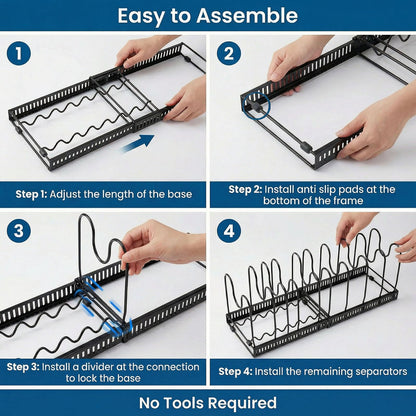 Easy to Assemble

1

Step 1: Adjust the length of the base

2

Step 2: Install anti slip pads at the bottom of the frame

3

Step 3: Install a divider at the connection to lock the base

4

Step 4: Install the remaining separators

No Tools Required