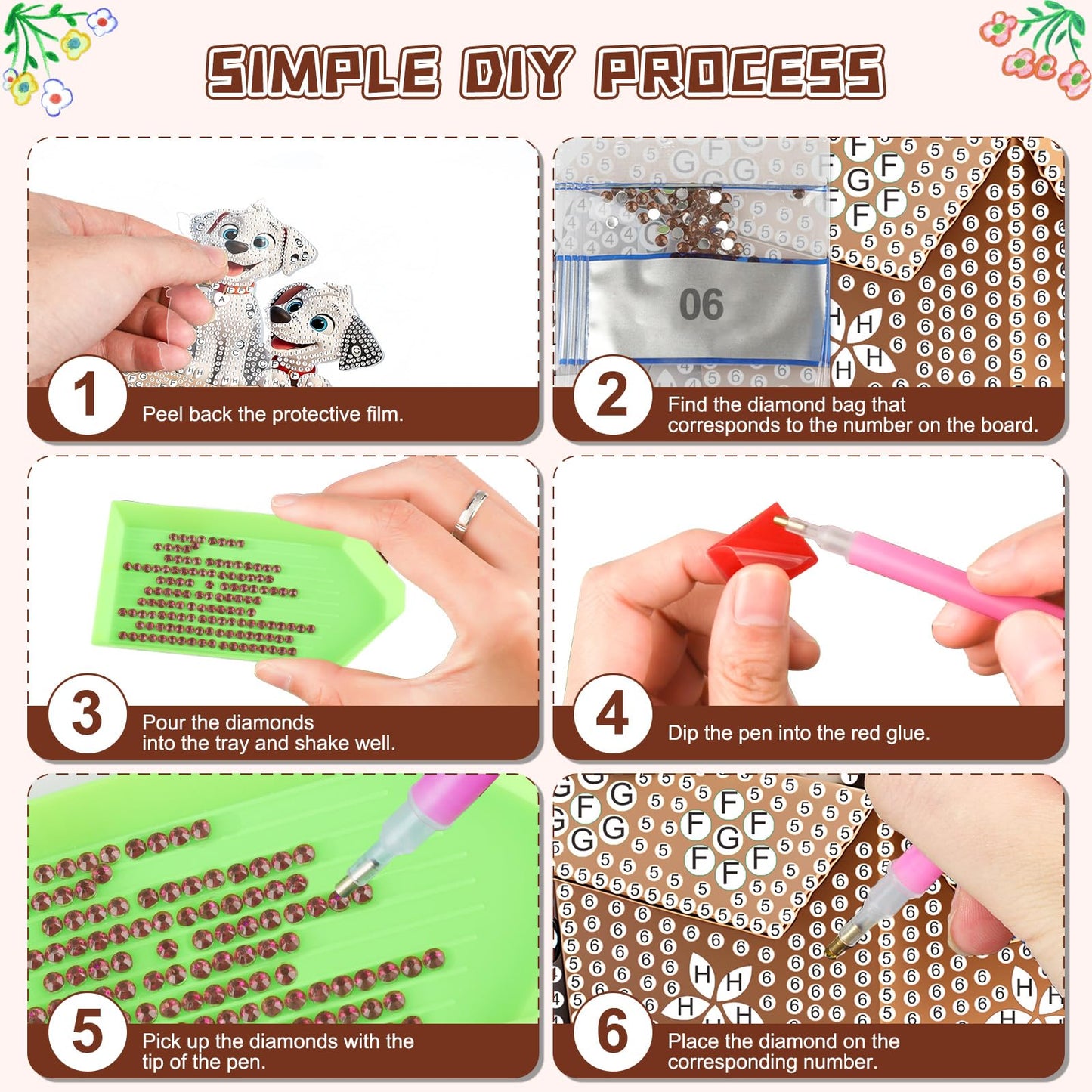 SIMPLE DIY PROCESS

1 Peel back the protective film.

06

2 Find the diamond bag that corresponds to the number on the board.

3 Pour the diamonds into the tray and shake well.

4 Dip the pen into the red glue.

5 Pick up the diamonds with the tip of the pen.

6 Place the diamond on the corresponding number.