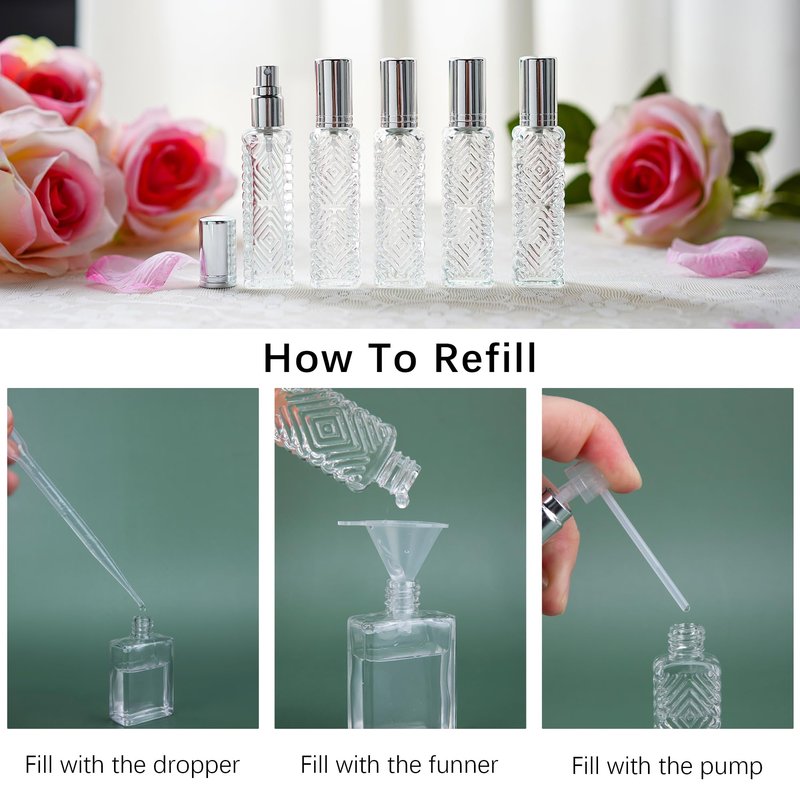 How To Refill

Fill with the dropper

Fill with the funner

Fill with the pump