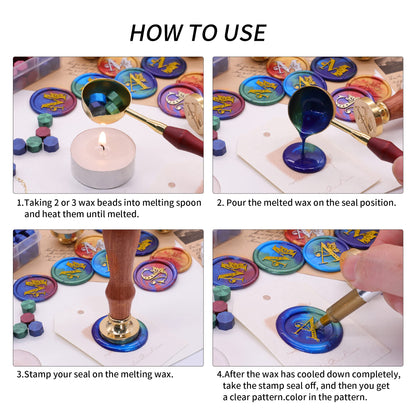 HOW TO USE

1.Taking 2 or 3 wax beads into melting spoon and heat them until melted.

2. Pour the melted wax on the seal position.

3.Stamp your seal on the melting wax.

4.After the wax has cooled down completely, take the stamp seal off, and then you get a clear pattern.color in the pattern.