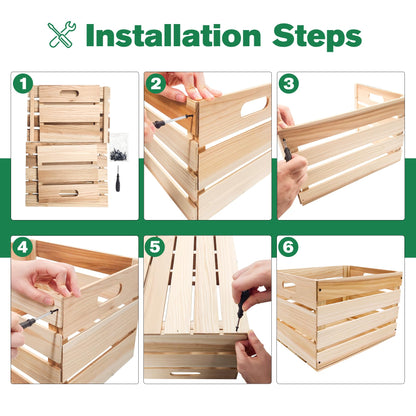 Installation Steps

1

2

3

4

5

6