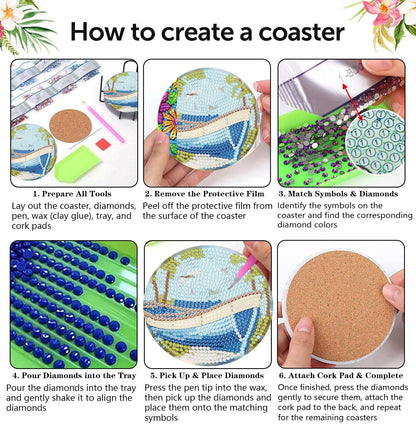 How to create a coaster

1. Prepare All Tools
Lay out the coaster, diamonds, pen, wax (clay glue), tray, and cork pads

2. Remove the Protective Film
Peel off the protective film from the surface of the coaster

3. Match Symbols & Diamonds
Identify the symbols on the coaster and find the corresponding diamond colors

4. Pour Diamonds into the Tray
Pour the diamonds into the tray and gently shake it to align the diamonds

5. Pick Up & Place Diamonds
Press the pen tip into the wax, then pick up the diamonds and place them onto the matching symbols

6. Attach Cork Pad & Complete
Once finished, press the diamonds gently to secure them, attach the cork pad to the back, and repeat for the remaining coasters