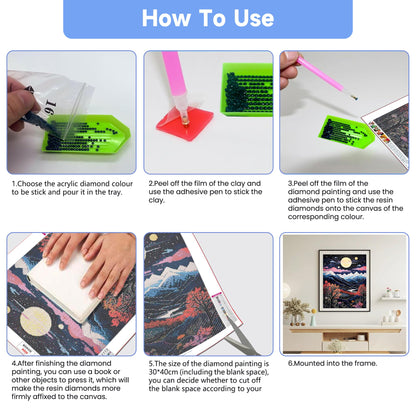 How To Use

16

1.Choose the acrylic diamond colour to be stick and pour it in the tray.

2.Peel off the film of the clay and use the adhesive pen to stick the clay.

3.Peel off the film of the diamond painting and use the adhesive pen to stick the resin diamonds onto the canvas of the corresponding colour.

4.After finishing the diamond painting, you can use a book or other objects to press it, which will make the resin diamonds more firmly affixed to the canvas.

5.The size of the diamond painting is 30*40cm (including the blank space), you can decide whether to cut off the blank space according to your

6.Mounted into the frame.