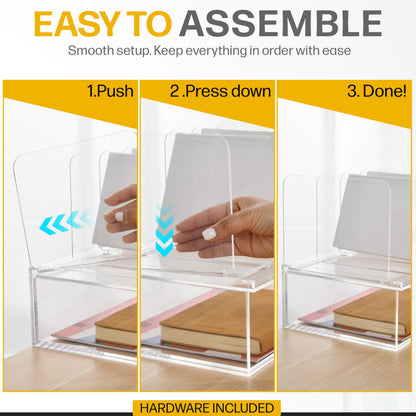 EASY TO ASSEMBLE

Smooth setup. Keep everything in order with ease

1.Push

2 .Press down

3. Done!

HARDWARE INCLUDED