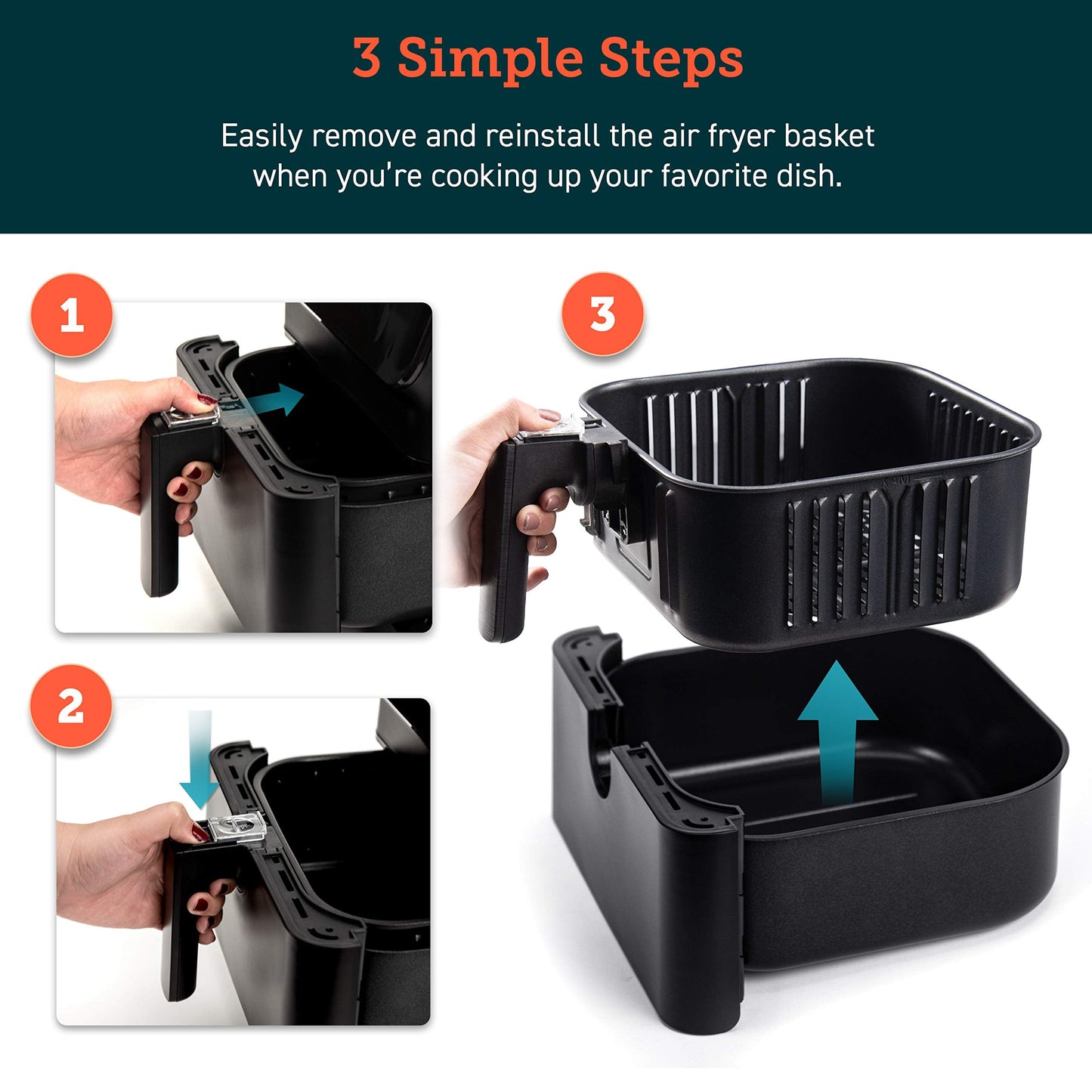 3 Simple Steps

Easily remove and reinstall the air fryer basket when you're cooking up your favorite dish.

1

2

3

MAX