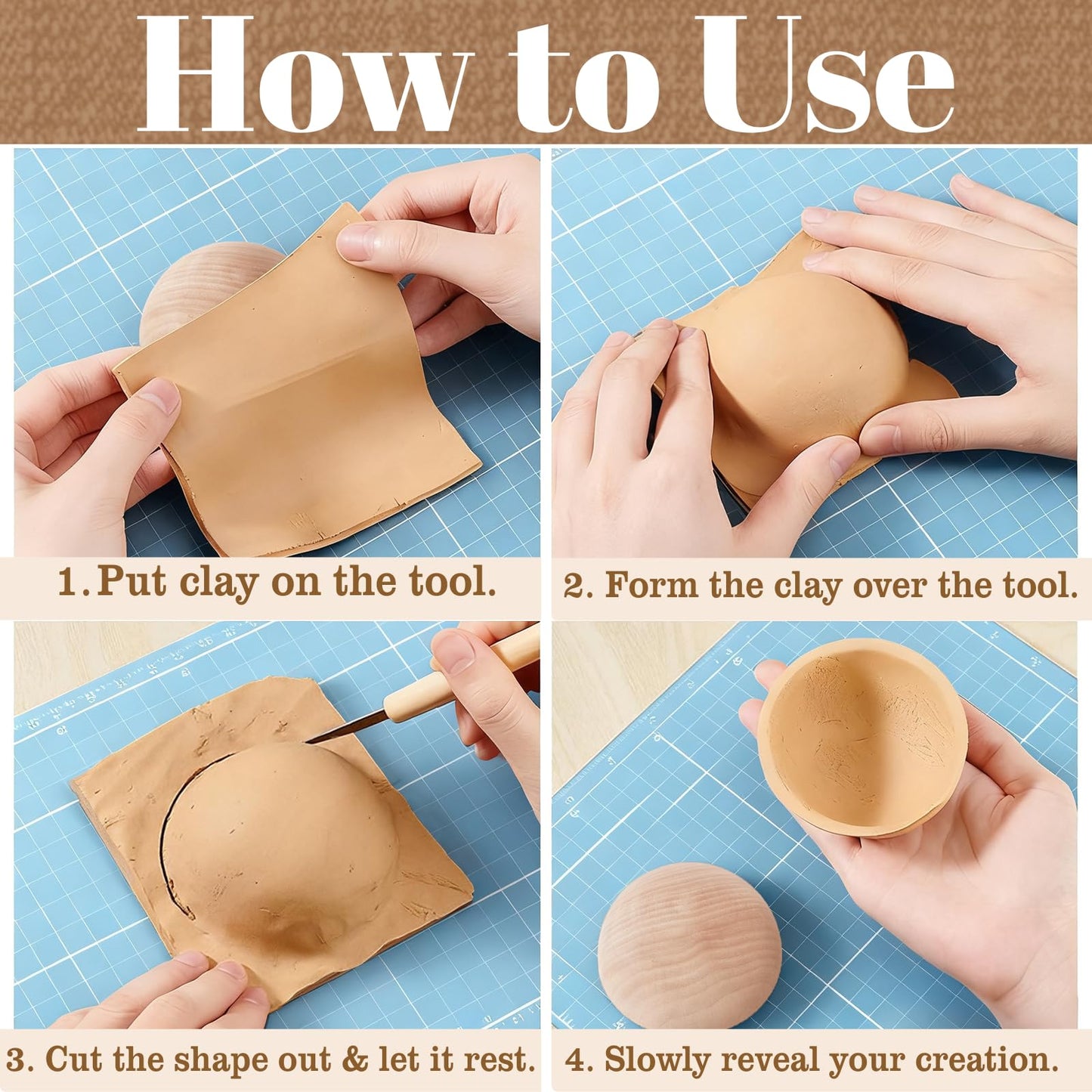 How to Use

1. Put clay on the tool.

2. Form the clay over the tool.

3. Cut the shape out & let it rest.

4. Slowly reveal your creation.