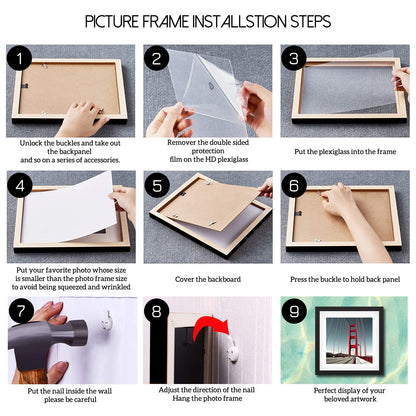 PICTURE FRAME INSTALLSTION STEPS

1
Unlock the buckles and take out the backpanel and so on a series of accessories.

2
Remover the double sided protection film on the HD plexiglass

3
Put the plexiglass into the frame

4
Put your favorite photo whose size is smaller than the photo frame size to avoid being squeezed and wrinkled

5
Cover the backboard

6
Press the buckle to hold back panel

7
Put the nail inside the wall please be careful

8
Adjust the direction of the nail Hang the photo frame

9
Perfect display of your beloved artwork