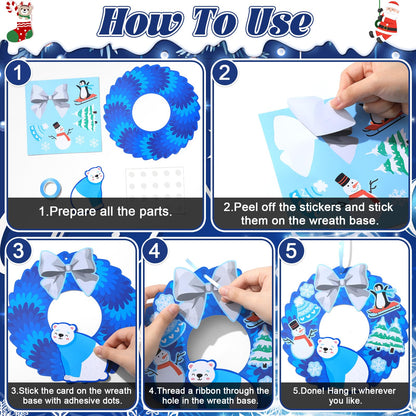 How To Use

1

1.Prepare all the parts.

2

2.Peel off the stickers and stick them on the wreath base.

3

3.Stick the card on the wreath base with adhesive dots.

4

4.Thread a ribbon through the hole in the wreath base.

5

5.Done! Hang it wherever you like.