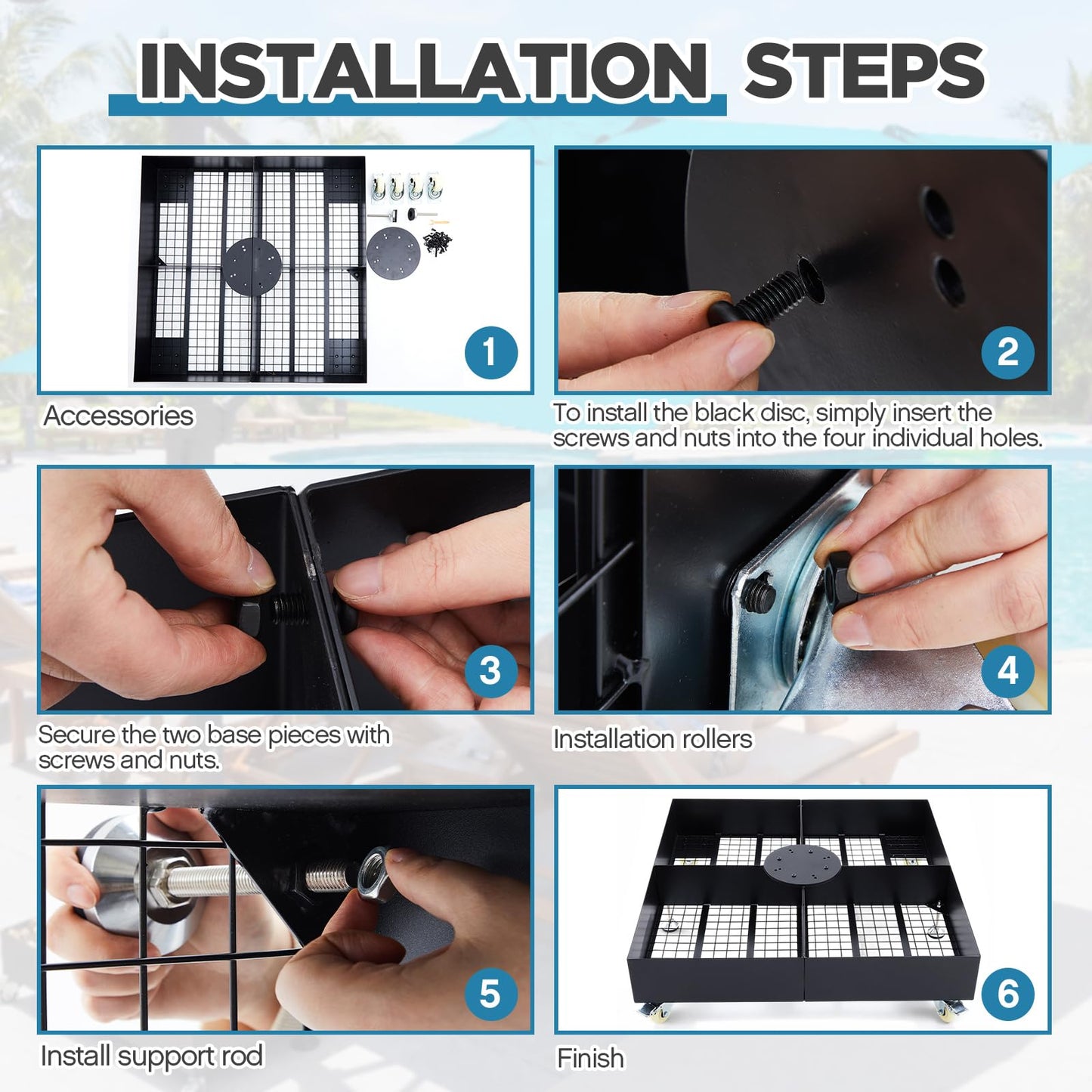 INSTALLATION STEPS

1

Accessories

2

To install the black disc, simply insert the screws and nuts into the four individual holes.

3

Secure the two base pieces with screws and nuts.

4

Installation rollers

5

Install support rod

6

Finish