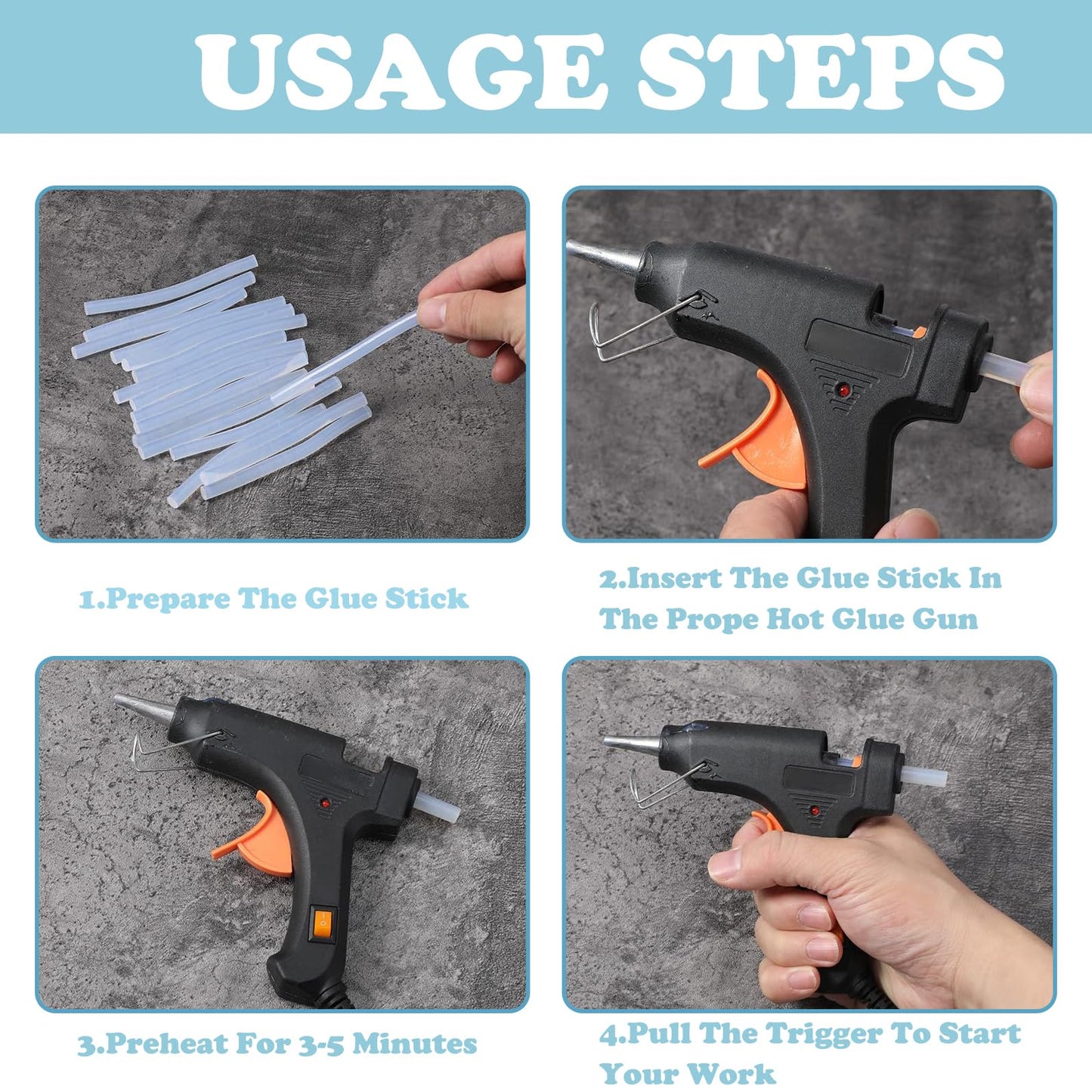 USAGE STEPS

1.Prepare The Glue Stick

2.Insert The Glue Stick In The Prope Hot Glue Gun

3.Preheat For 3-5 Minutes

4.Pull The Trigger To Start Your Work