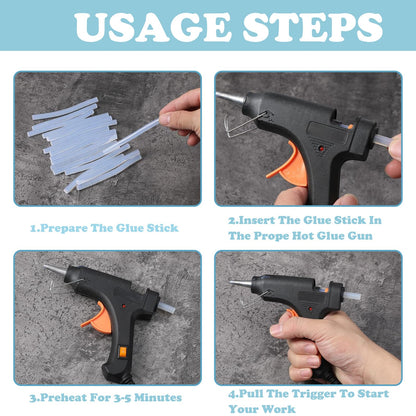 USAGE STEPS

1.Prepare The Glue Stick

2.Insert The Glue Stick In The Prope Hot Glue Gun

3.Preheat For 3-5 Minutes

4.Pull The Trigger To Start Your Work