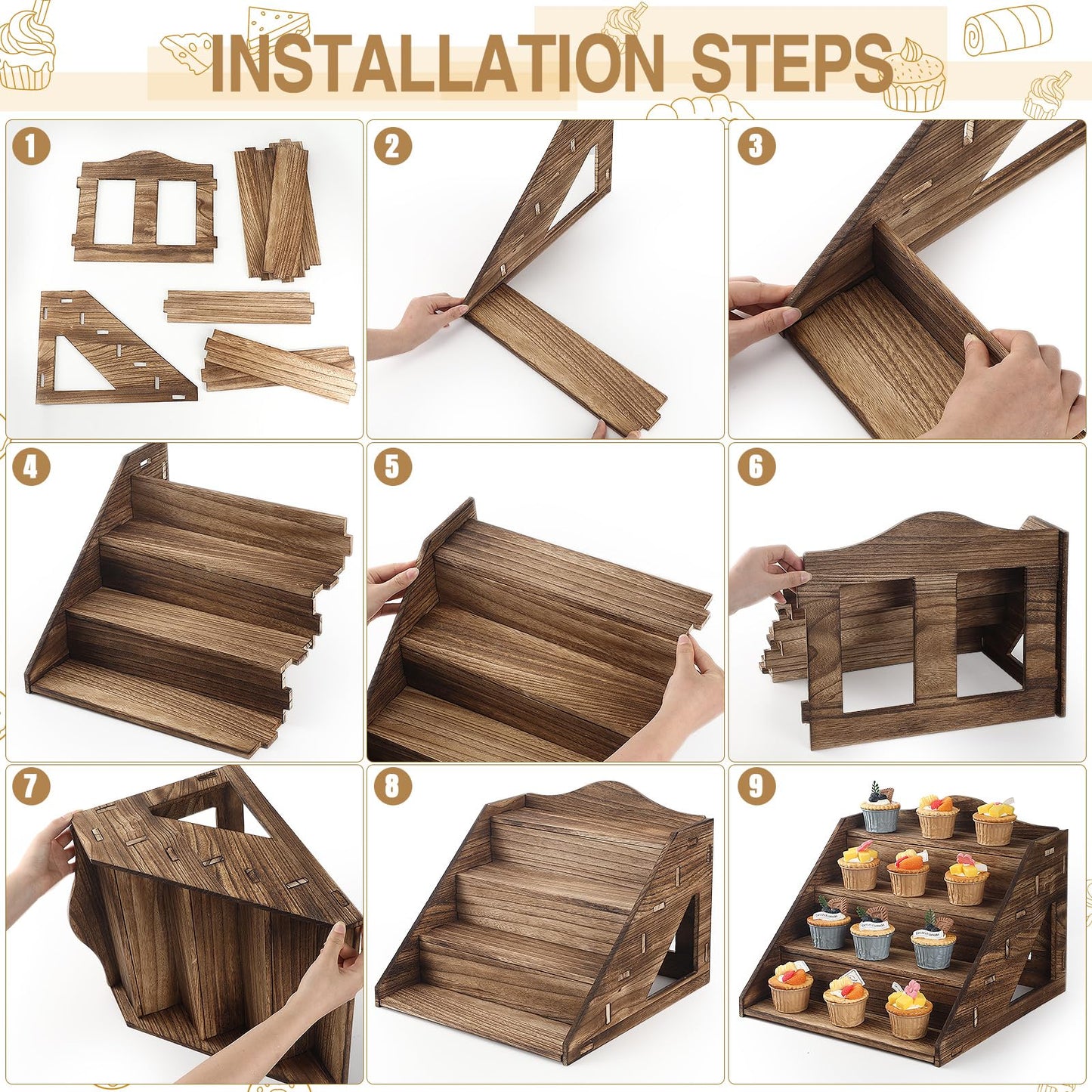 INSTALLATION STEPS

1

2

3

4

5

6

7

8

9