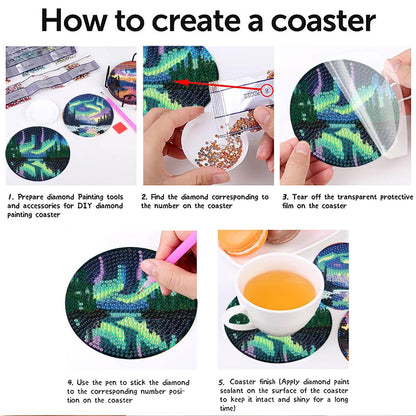 How to create a coaster

1. Prepare diamond Painting tools and accessories for DIY diamond painting coaster

2. Find the diamond corresponding to the number on the coaster

3. Tear off the transparent protective film on the coaster

4. Use the pen to stick the diamond to the corresponding number position on the coaster

5. Coaster finish (Apply diamond paint sealant on the surface of the coaster to keep it intact and shiny for a long time)