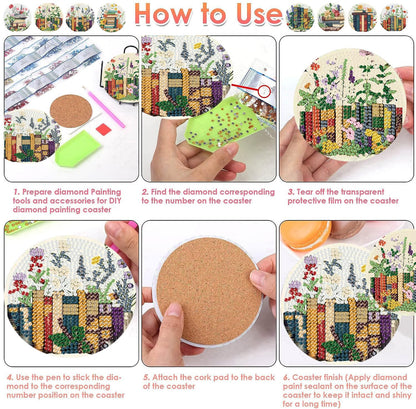 How to Use

1. Prepare diamond Painting tools and accessories for DIY diamond painting coaster

2. Find the diamond corresponding to the number on the coaster

3. Tear off the transparent protective film on the coaster

4. Use the pen to stick the diamond to the corresponding number position on the coaster

5. Attach the cork pad to the back of the coaster

6. Coaster finish (Apply diamond paint sealant on the surface of the coaster to keep it intact and shiny for a long time)