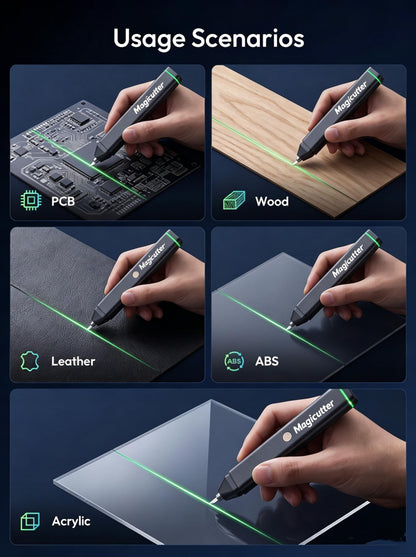 Usage Scenarios

Magicutter

PCB

Magicutter

Wood

Magicutter

Leather

Magicutter

ABS

ABS

Magicutter

Acrylic