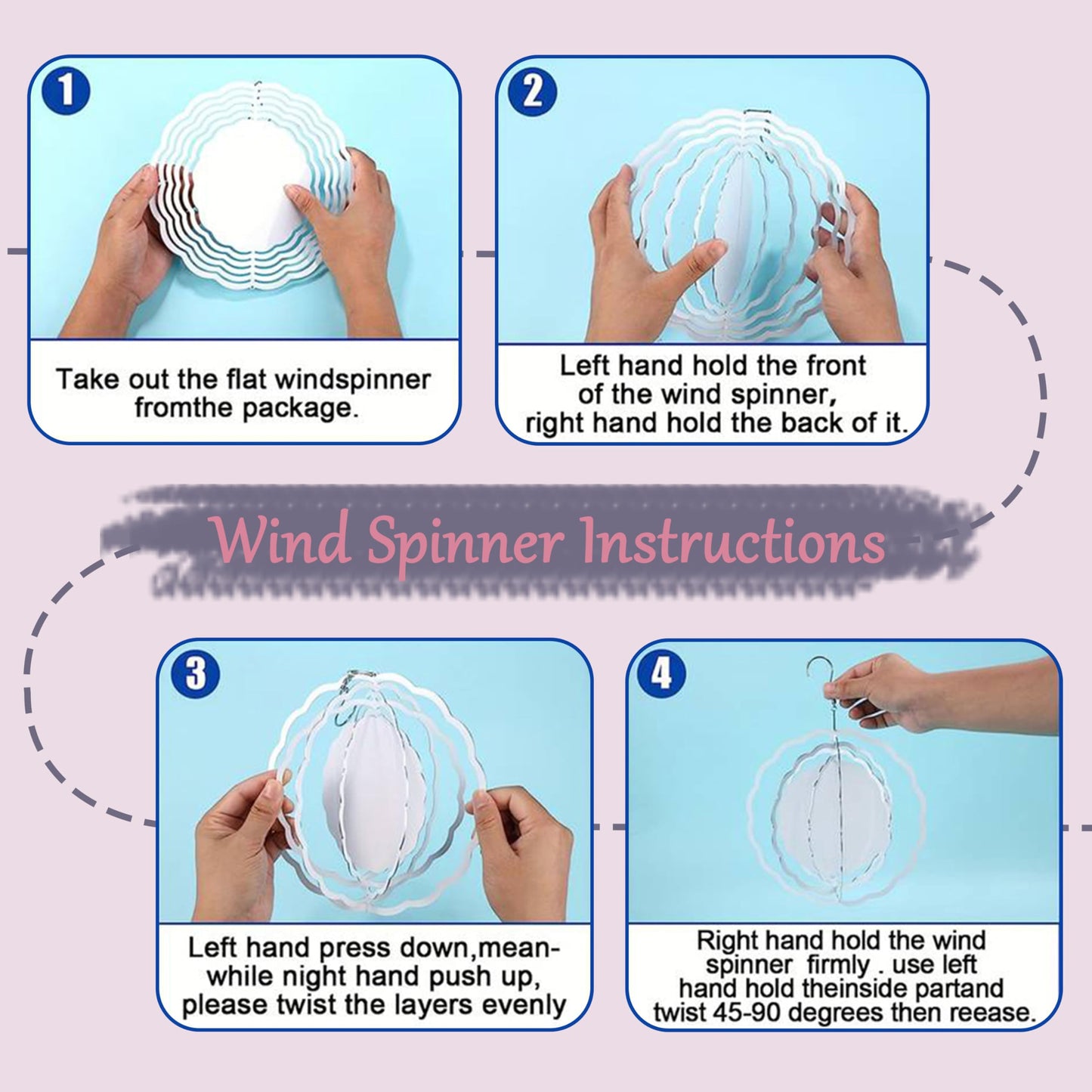 1

Take out the flat windspinner fromthe package.

2

Left hand hold the front of the wind spinner, right hand hold the back of it.

Wind Spinner Instructions

3

Left hand press down,meanwhile night hand push up, please twist the layers evenly

4

Right hand hold the wind spinner firmly . use left hand hold theinside partand twist 45-90 degrees then reease.