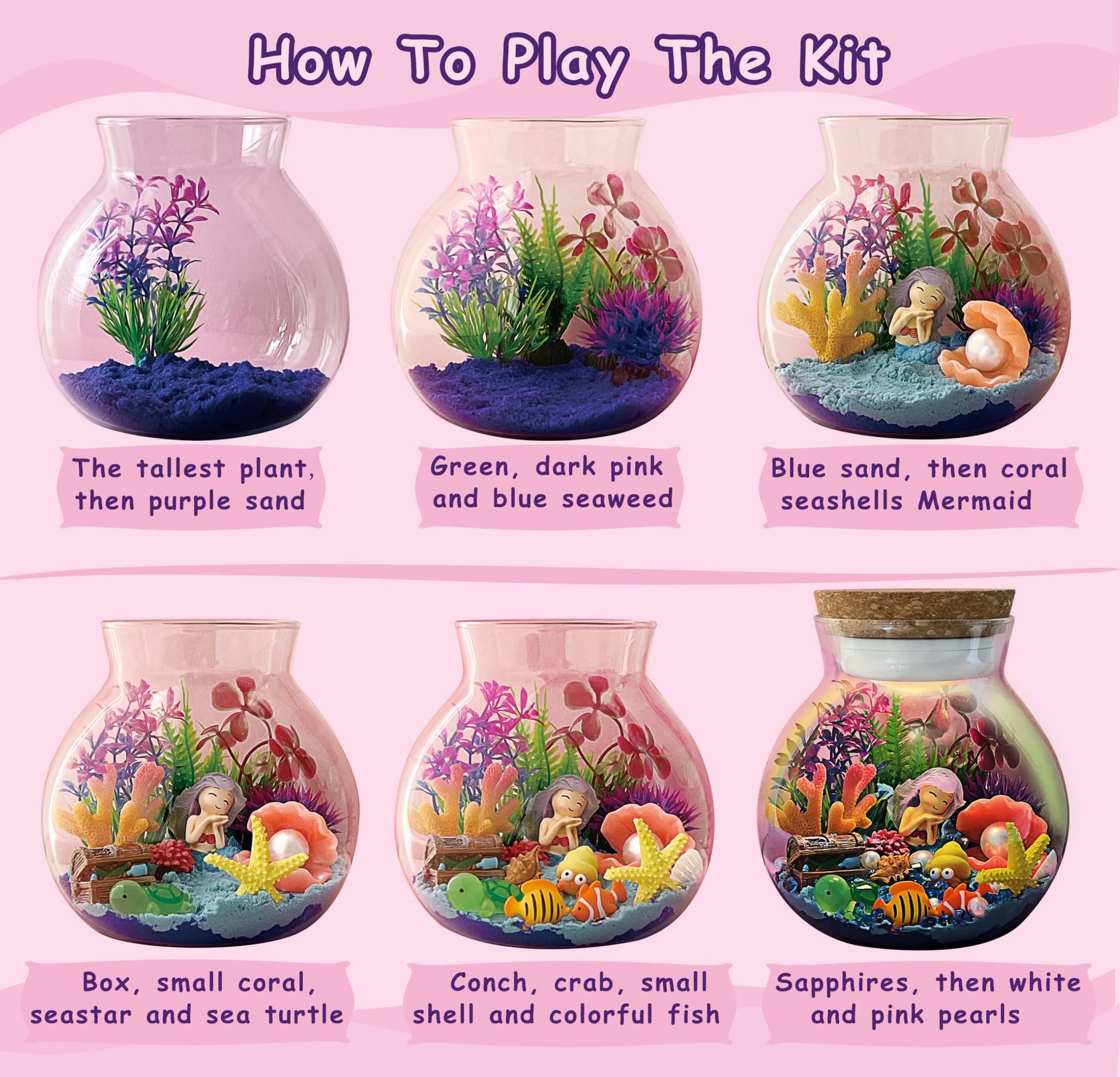 How To Play The Kit

The tallest plant, then purple sand

Green, dark pink and blue seaweed

Blue sand, then coral seashells Mermaid

Box, small coral, seastar and sea turtle

Conch, crab, small shell and colorful fish

Sapphires, then white and pink pearls