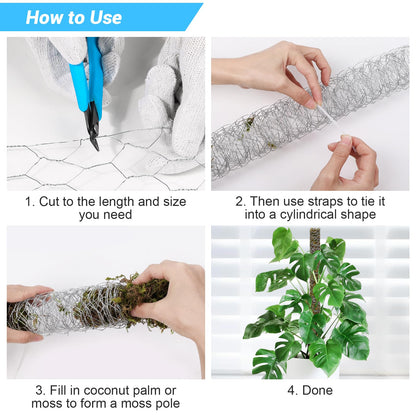 How to Use

1. Cut to the length and size you need

2. Then use straps to tie it into a cylindrical shape

3. Fill in coconut palm or moss to form a moss pole

4. Done