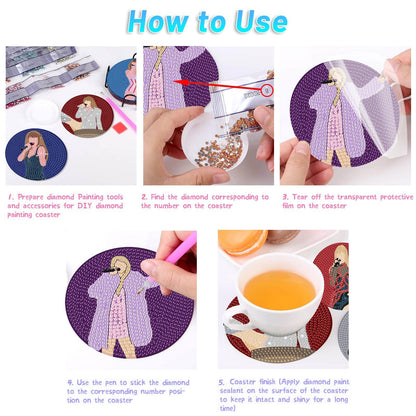 How to Use

1. Prepare diamond Painting tools and accessories for DIY diamond painting coaster

2. Find the diamond corresponding to the number on the coaster

3. Tear off the transparent protective film on the coaster

4. Use the pen to stick the diamond to the corresponding number position on the coaster

5. Coaster finish (Apply diamond paint sealant on the surface of the coaster to keep it intact and shiny for a long time)