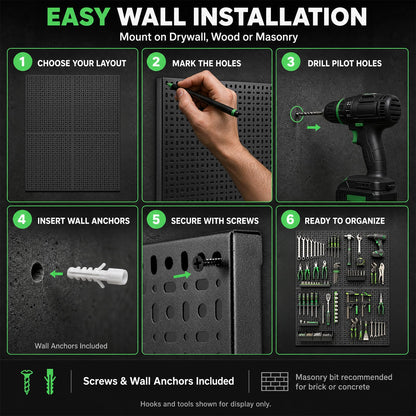 EASY WALL INSTALLATION
Mount on Drywall, Wood or Masonry

1 CHOOSE YOUR LAYOUT

2 MARK THE HOLES

3 DRILL PILOT HOLES

4 INSERT WALL ANCHORS

Wall Anchors Included

5 SECURE WITH SCREWS

6 READY TO ORGANIZE

Screws & Wall Anchors Included

Masonry bit recommended for brick or concrete

Hooks and tools shown for display only.