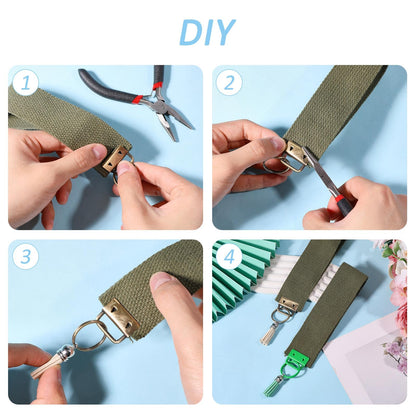 DIY

1

2

3

4