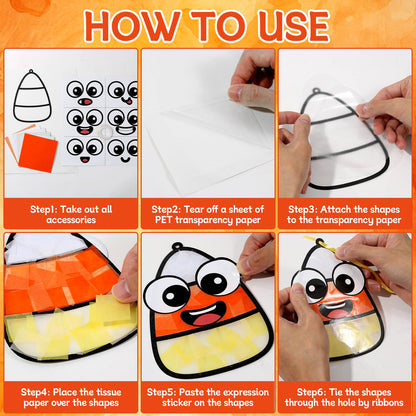 HOW TO USE

Step1: Take out all accessories

Step2: Tear off a sheet of PET transparency paper

Step3: Attach the shapes to the transparency paper

Step4: Place the tissue paper over the shapes

Step5: Paste the expression sticker on the shapes

Step6: Tie the shapes through the hole by ribbons