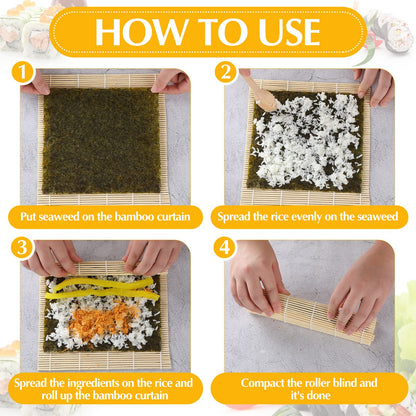 HOW TO USE

1

Put seaweed on the bamboo curtain

2

Spread the rice evenly on the seaweed

3

Spread the ingredients on the rice and roll up the bamboo curtain

4

Compact the roller blind and it's done