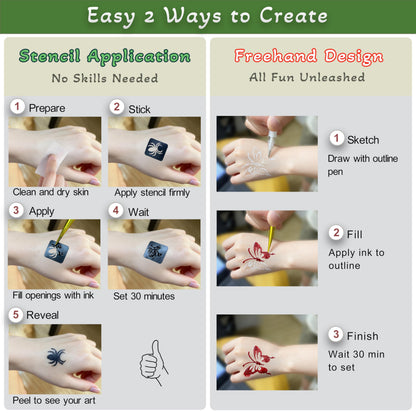 Easy 2 Ways to Create

Stencil Application
No Skills Needed

1 Prepare
Clean and dry skin

2 Stick
Apply stencil firmly

3 Apply
Fill openings with ink

4 Wait
Set 30 minutes

5 Reveal
Peel to see your art

Freehand Design
All Fun Unleashed

1 Sketch
Draw with outline pen

2 Fill
Apply ink to outline

3 Finish
Wait 30 min to set