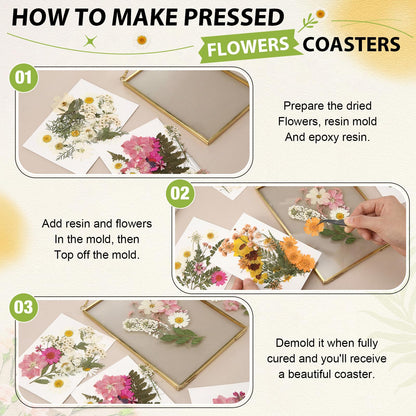 HOW TO MAKE PRESSED FLOWERS COASTERS

01

Prepare the dried Flowers, resin mold And epoxy resin.

02

Add resin and flowers In the mold, then Top off the mold.

03

Demold it when fully cured and you'll receive a beautiful coaster.