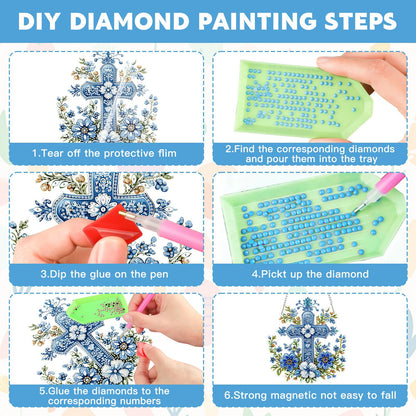 DIY DIAMOND PAINTING STEPS

1.Tear off the protective flim

2.Find the corresponding diamonds and pour them into the tray

3.Dip the glue on the pen

4.Pickt up the diamond

5.Glue the diamonds to the corresponding numbers

6.Strong magnetic not easy to fall