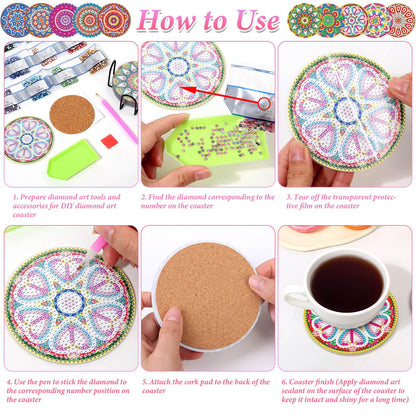 How to Use

1. Prepare diamond art tools and accessories for DIY diamond art coaster

2. Find the diamond corresponding to the number on the coaster

3. Tear off the transparent protective film on the coaster

4. Use the pen to stick the diamond to the corresponding number position on the coaster

5. Attach the cork pad to the back of the coaster

6. Coaster finish (Apply diamond art sealant on the surface of the coaster to keep it intact and shiny for a long time)