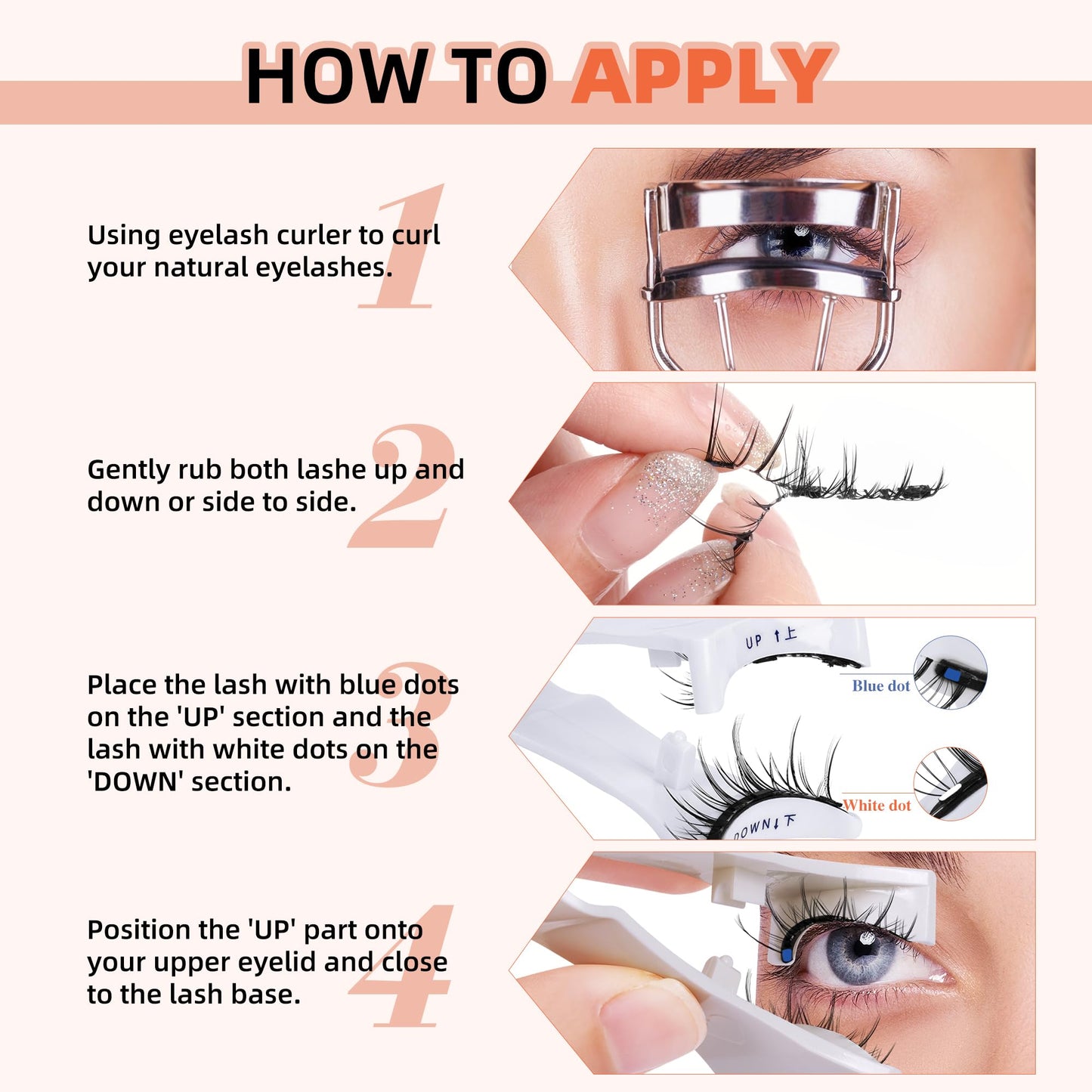 HOW TO APPLY

1
Using eyelash curler to curl your natural eyelashes.

2
Gently rub both lashe up and down or side to side.

3
Place the lash with blue dots on the 'UP' section and the lash with white dots on the 'DOWN' section.

UP ↑上

Blue dot

White dot

DOWN↓下

4
Position the 'UP' part onto your upper eyelid and close to the lash base.