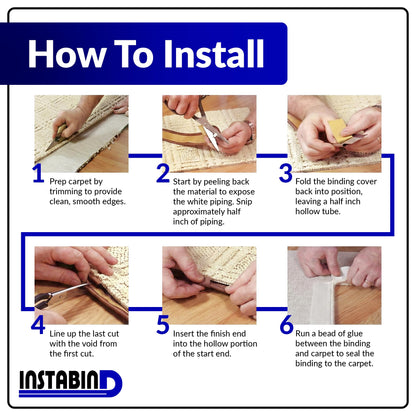 How To Install

1 Prep carpet by trimming to provide clean, smooth edges.

2 Start by peeling back the material to expose the white piping. Snip approximately half inch of piping.

3 Fold the binding cover back into position, leaving a half inch hollow tube.

4 Line up the last cut with the void from the first cut.

5 Insert the finish end into the hollow portion of the start end.

6 Run a bead of glue between the binding and carpet to seal the binding to the carpet.

INSTABIND