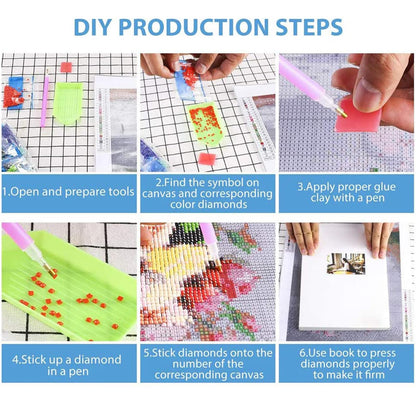 DIY PRODUCTION STEPS

1.Open and prepare tools

2.Find the symbol on canvas and corresponding color diamonds

3.Apply proper glue clay with a pen

4.Stick up a diamond in a pen

5.Stick diamonds onto the number of the corresponding canvas

6.Use book to press diamonds properly to make it firm