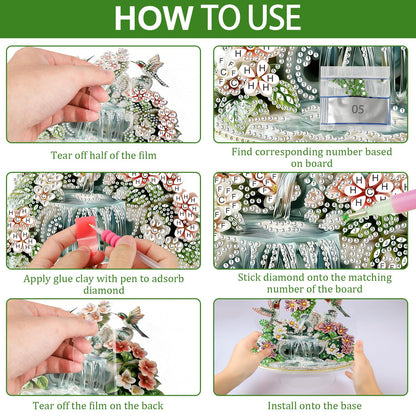 HOW TO USE

Tear off half of the film

05

Find corresponding number based on board

Apply glue clay with pen to adsorb diamond

Stick diamond onto the matching number of the board

Tear off the film on the back

Install onto the base